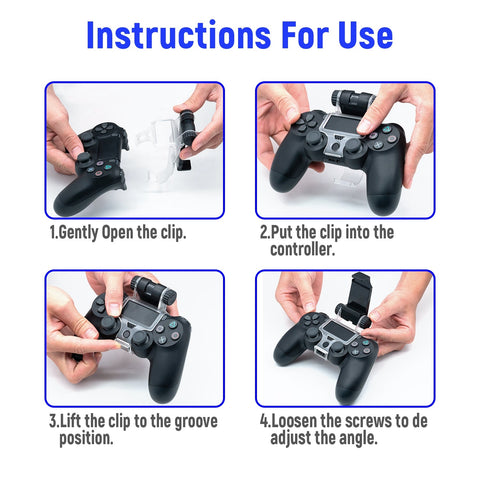 Instructions For Use

1.Gently Open the clip.

2.Put the clip into the controller.

3.Lift the clip to the groove position.

4.Loosen the screws to de adjust the angle.