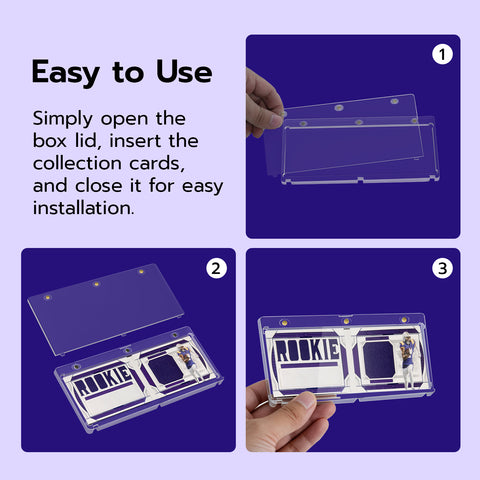 Easy to Use

Simply open the box lid, insert the collection cards, and close it for easy installation.

1

2

ROOKIE

3

ROOKIE