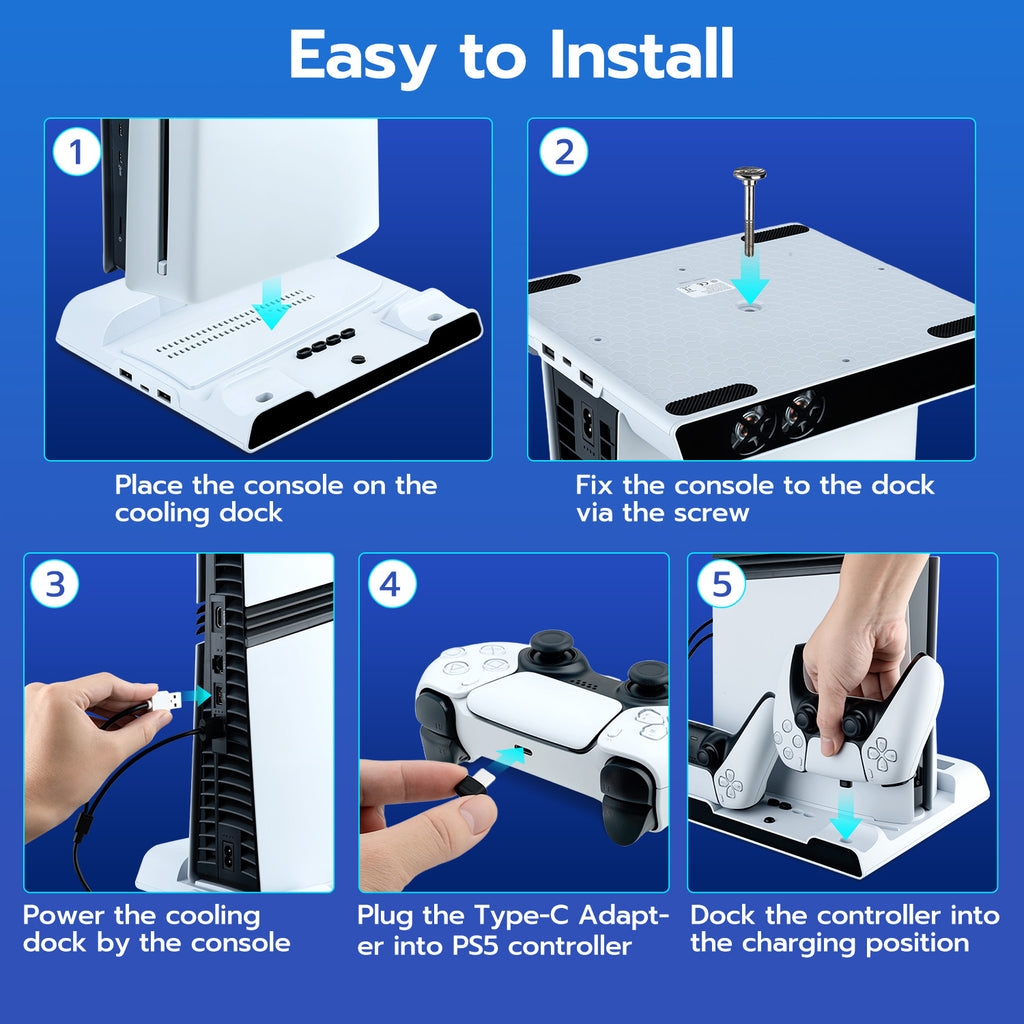 Easy to Install

1

Place the console on the cooling dock

2

Fix the console to the dock via the screw

3

Power the cooling dock by the console

4

Plug the Type-C Adapter into PS5 controller

5

Dock the controller into the charging position