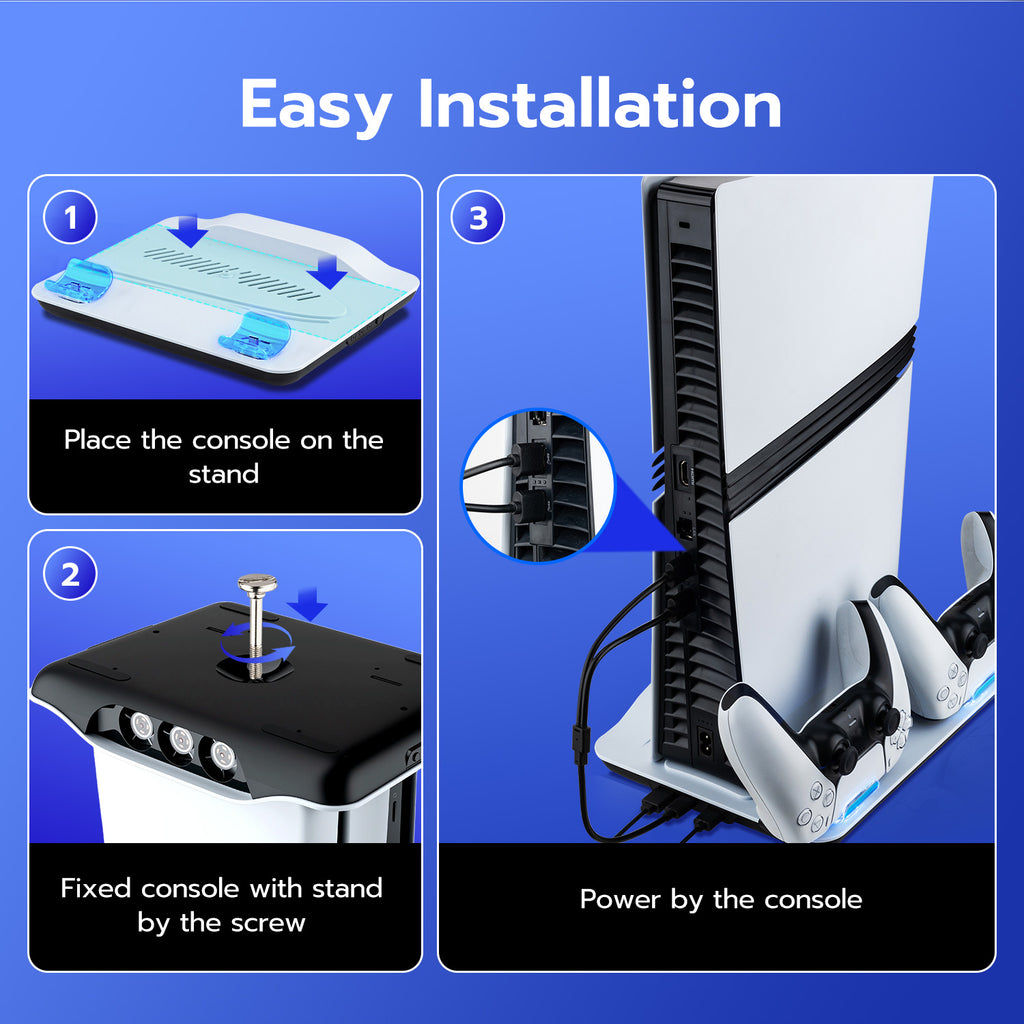 Easy Installation

1

Place the console on the stand

2

Fixed console with stand by the screw

3

Power by the console