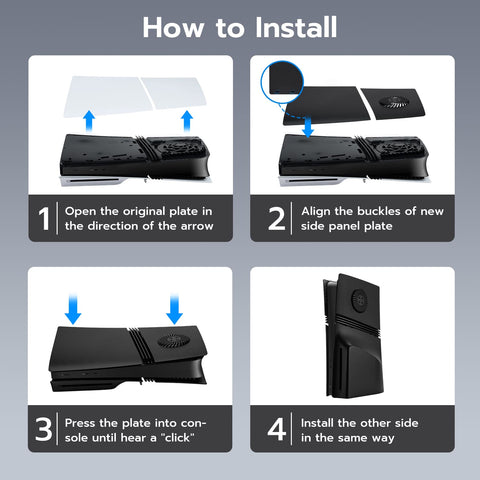 How to Install

1 Open the original plate in the direction of the arrow

2 Align the buckles of new side panel plate

3 Press the plate into console until hear a "click"

4 Install the other side in the same way