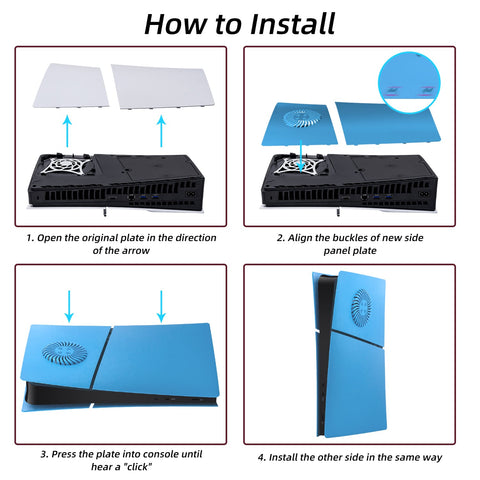 How to Install

1. Open the original plate in the direction of the arrow

2. Align the buckles of new side panel plate

3. Press the plate into console until hear a "click"

4. Install the other side in the same way