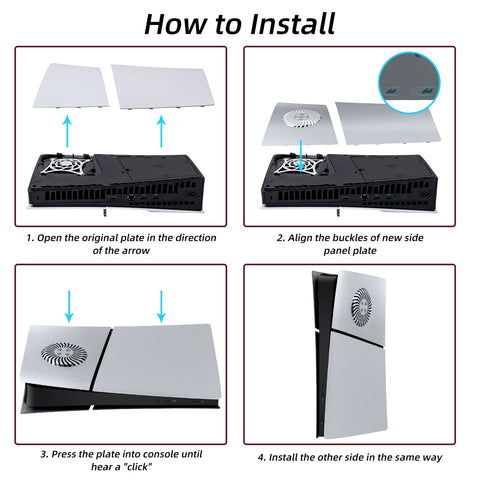 How to Install

1. Open the original plate in the direction of the arrow

2. Align the buckles of new side panel plate

3. Press the plate into console until hear a "click"

4. Install the other side in the same way