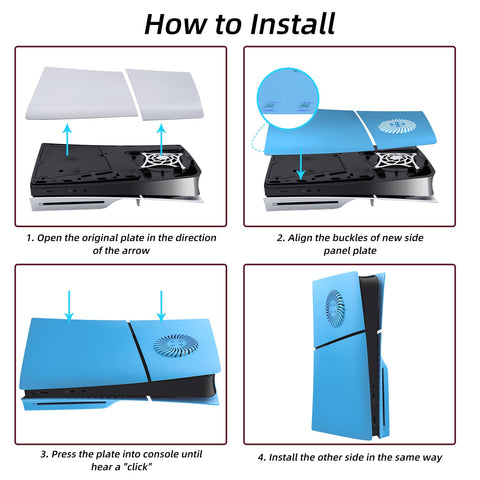 How to Install

1. Open the original plate in the direction of the arrow

2. Align the buckles of new side panel plate

3. Press the plate into console until hear a "click"

4. Install the other side in the same way