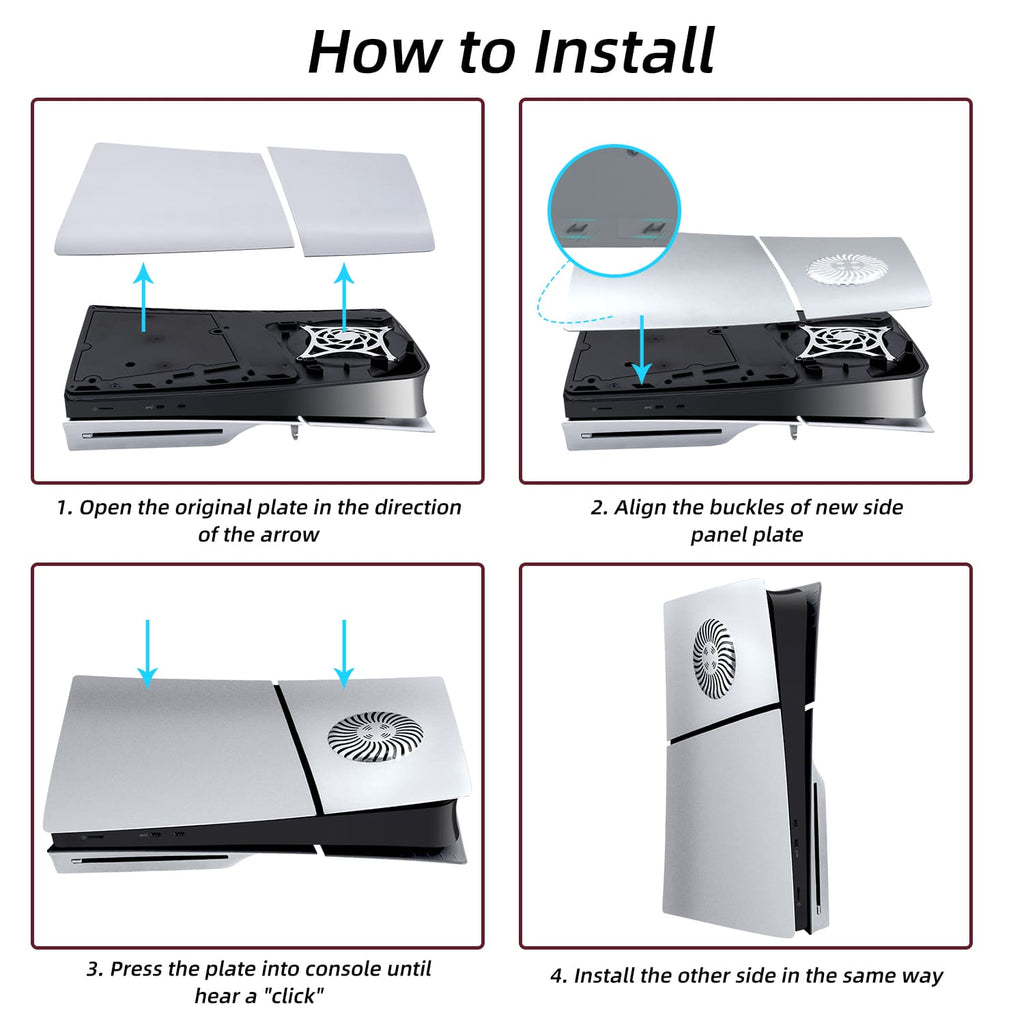 How to Install

1. Open the original plate in the direction of the arrow

2. Align the buckles of new side panel plate

3. Press the plate into console until hear a "click"

4. Install the other side in the same way