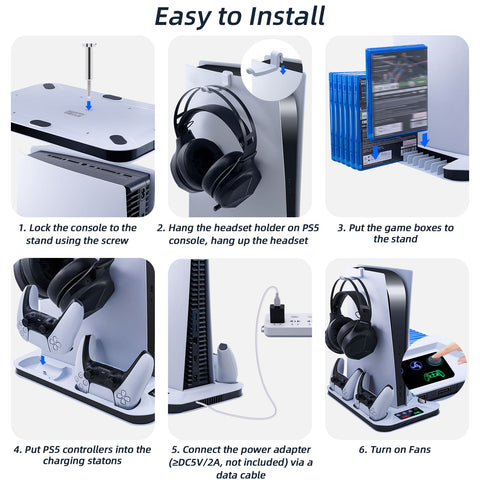 Easy to Install

1. Lock the console to the stand using the screw

2. Hang the headset holder on PS5 console, hang up the headset

3. Put the game boxes to the stand

4. Put PS5 controllers into the charging statons

5. Connect the power adapter (≥DC5V/2A, not included) via a data cable

6. Turn on Fans