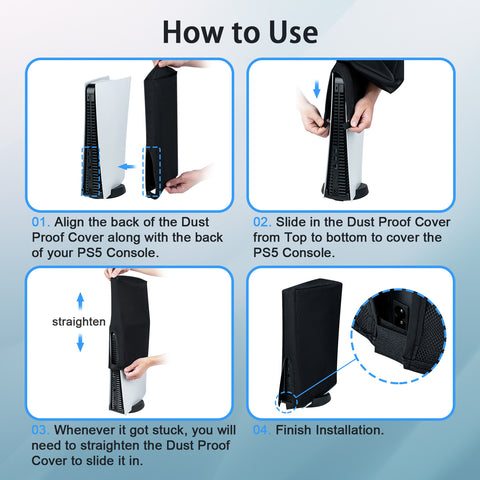 How to Use

01. Align the back of the Dust Proof Cover along with the back of your PS5 Console.

02. Slide in the Dust Proof Cover from Top to bottom to cover the PS5 Console.

straighten

03. Whenever it got stuck, you will need to straighten the Dust Proof Cover to slide it in.

04. Finish Installation.