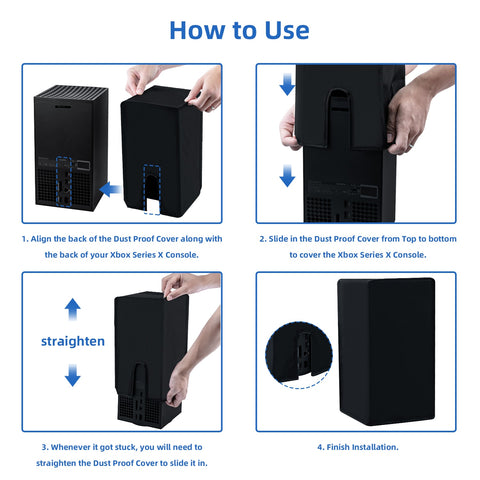 How to Use

1. Align the back of the Dust Proof Cover along with the back of your Xbox Series X Console.

2. Slide in the Dust Proof Cover from Top to bottom to cover the Xbox Series X Console.

straighten

3. Whenever it got stuck, you will need to straighten the Dust Proof Cover to slide it in.

4. Finish Installation.