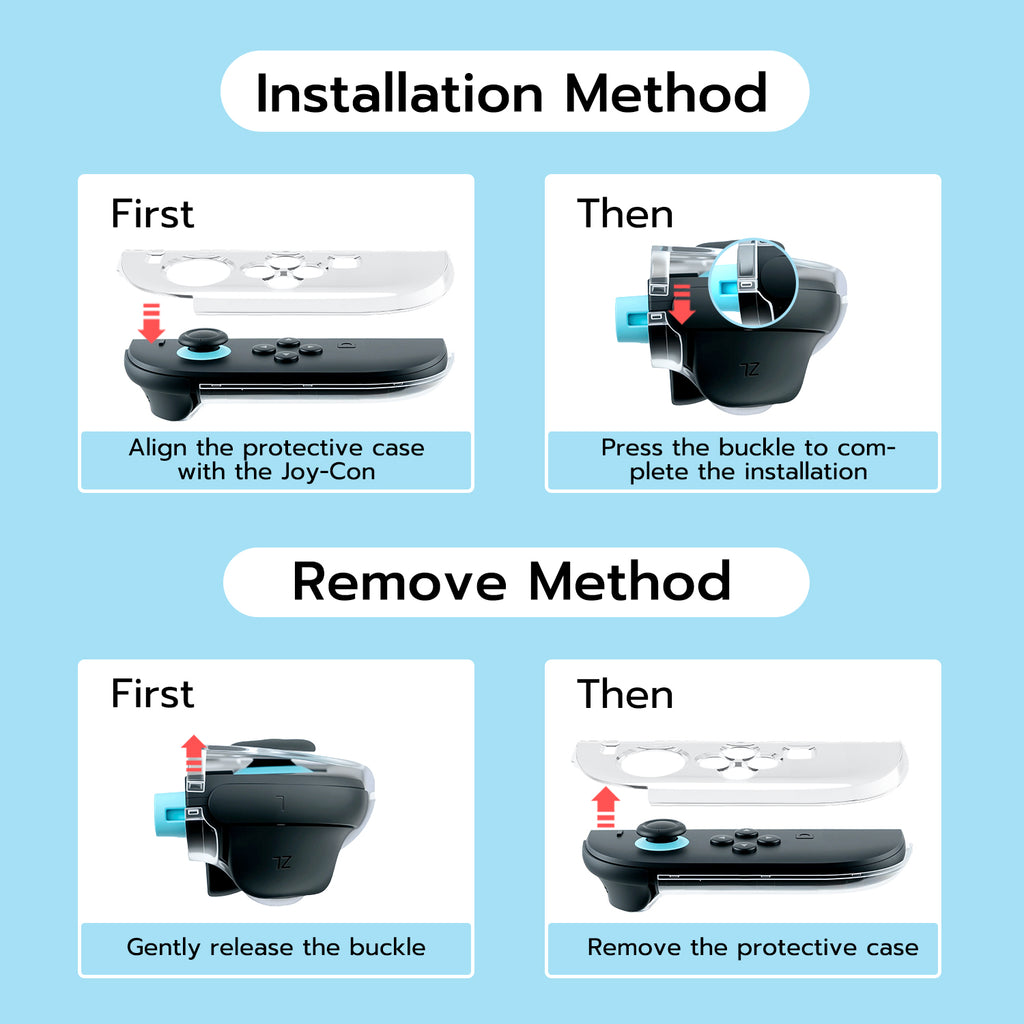 Installation Method

First

Align the protective case with the Joy-Con

Then

ZL

Press the buckle to complete the installation

Remove Method

First

L

ZL

Gently release the buckle

Then

Remove the protective case