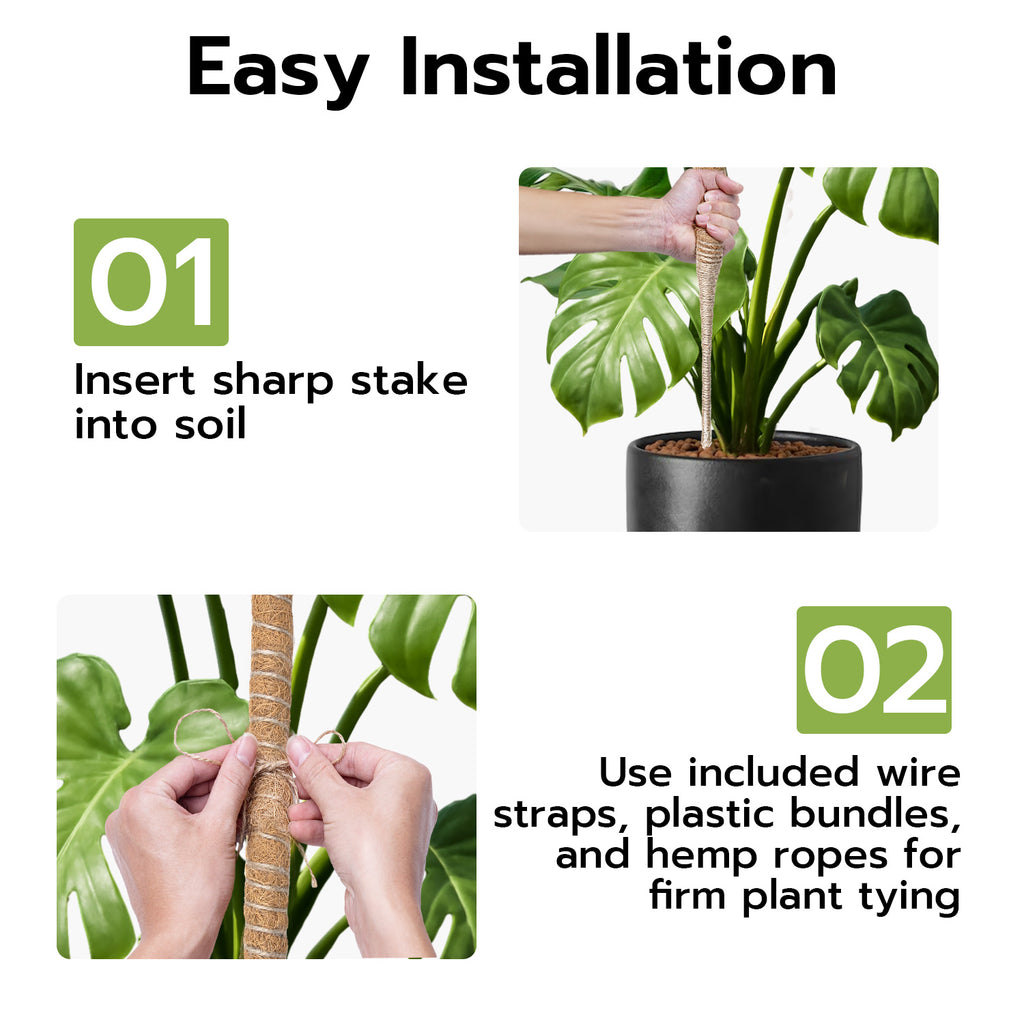 Easy Installation

01

Insert sharp stake into soil

02

Use included wire straps, plastic bundles, and hemp ropes for firm plant tying