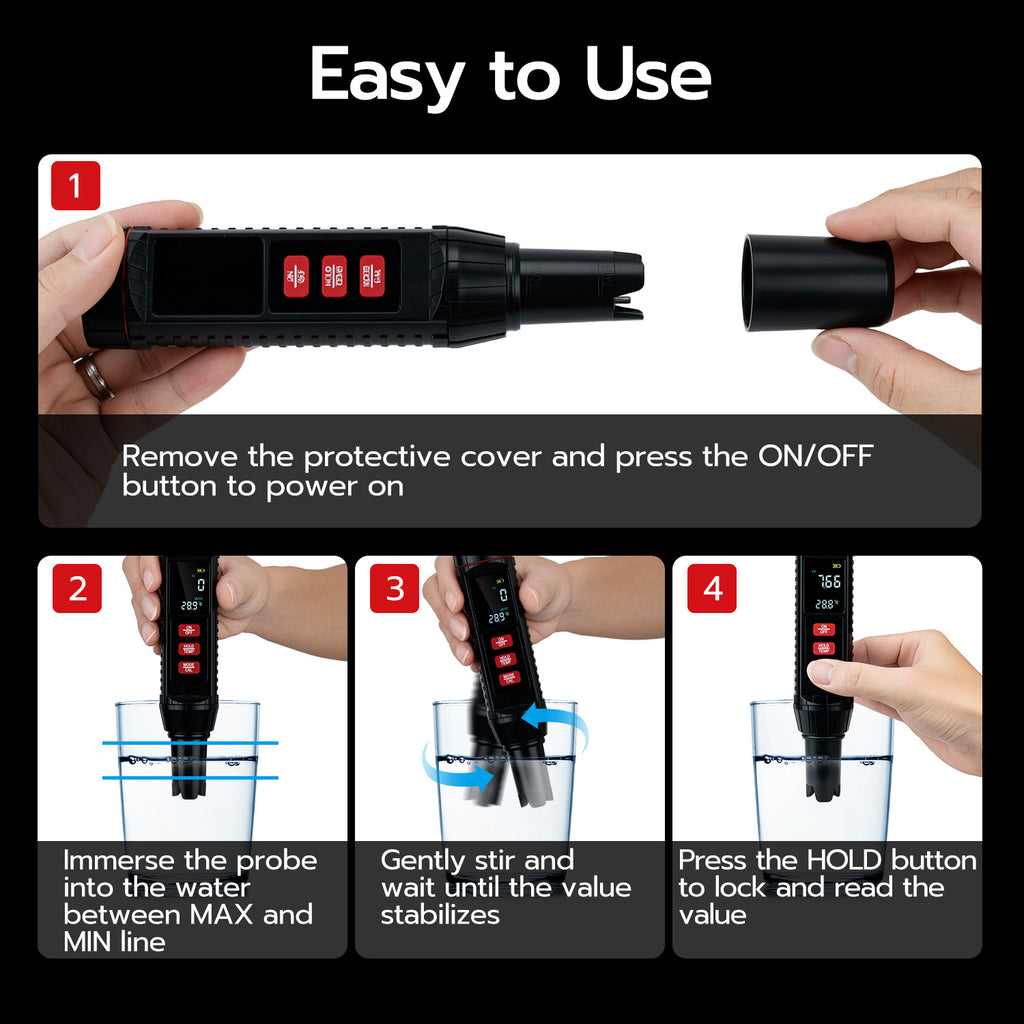 Easy to Use

1

ON OFF

HOLD TEMP

MODE CAL

Remove the protective cover and press the ON/OFF button to power on

2

0

28.9

ON OFF

HOLD TEMP

MODE CAL

Immerse the probe into the water between MAX and MIN line

3

0

28.9

ON OFF

HOLD TEMP

MODE CAL

Gently stir and wait until the value stabilizes

4

7.66

28.8

ON OFF

HOLD TEMP

Press the HOLD button to lock and read the value