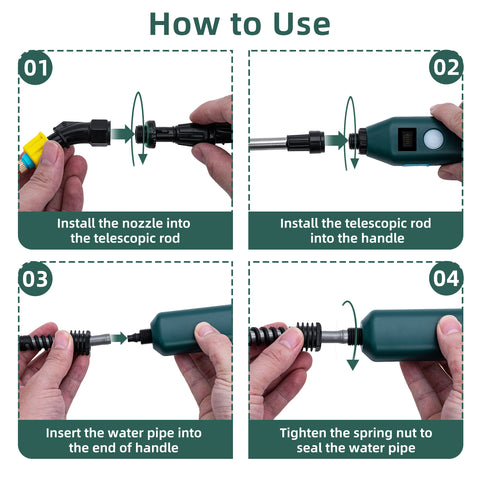 How to Use

01

Install the nozzle into the telescopic rod

02

Install the telescopic rod into the handle

03

Insert the water pipe into the end of handle

04

Tighten the spring nut to seal the water pipe