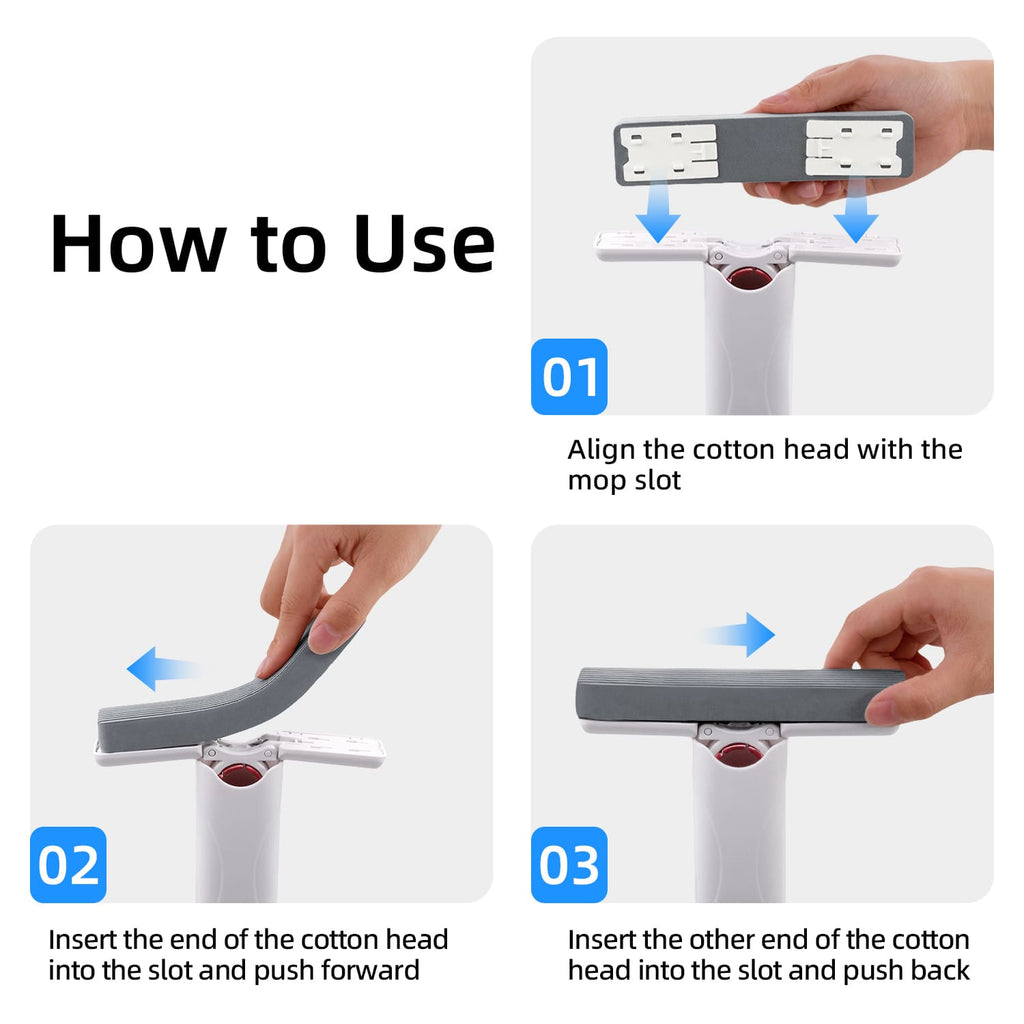 How to Use

01

Align the cotton head with the mop slot

02

Insert the end of the cotton head into the slot and push forward

03

Insert the other end of the cotton head into the slot and push back