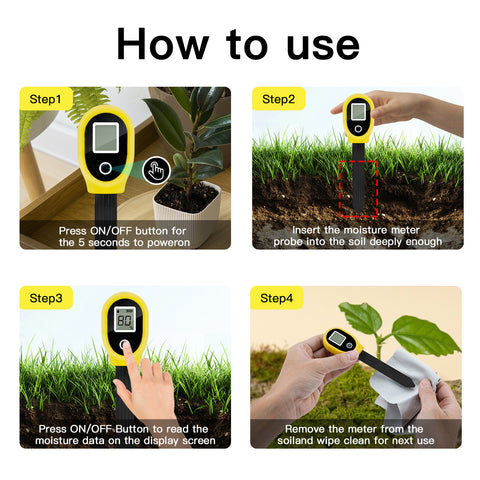 How to use

Step1

Press ON/OFF button for the 5 seconds to poweron

Step2

Insert the moisture meter probe into the soil deeply enough

Step3

80

Press ON/OFF Button to read the moisture data on the display screen

Step4

Remove the meter from the soiland wipe clean for next use