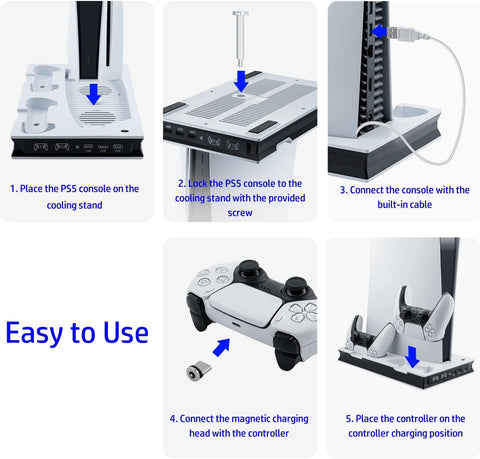 1. Place the PS5 console on the cooling stand

2. Lock the PS5 console to the cooling stand with the provided screw

3. Connect the console with the built-in cable

Easy to Use

4. Connect the magnetic charging head with the controller

5. Place the controller on the controller charging position