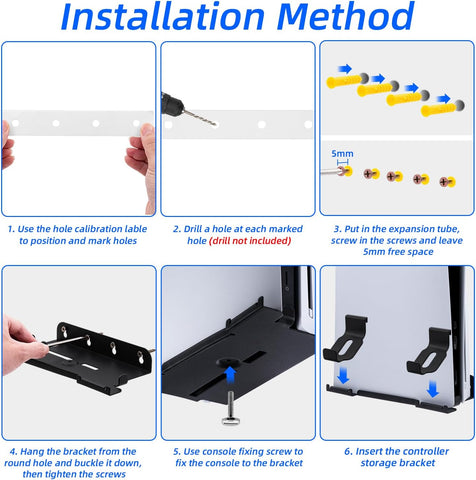 Installation Method

1. Use the hole calibration lable to position and mark holes

2. Drill a hole at each marked hole (drill not included)

5mm

3. Put in the expansion tube, screw in the screws and leave 5mm free space

4. Hang the bracket from the round hole and buckle it down, then tighten the screws

5. Use console fixing screw to fix the console to the bracket

6. Insert the controller storage bracket