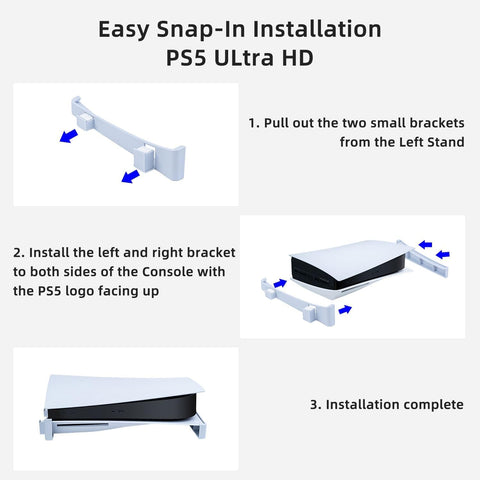 Easy Snap-In Installation
PS5 ULtra HD

1. Pull out the two small brackets from the Left Stand

2. Install the left and right bracket to both sides of the Console with the PS5 logo facing up

3. Installation complete